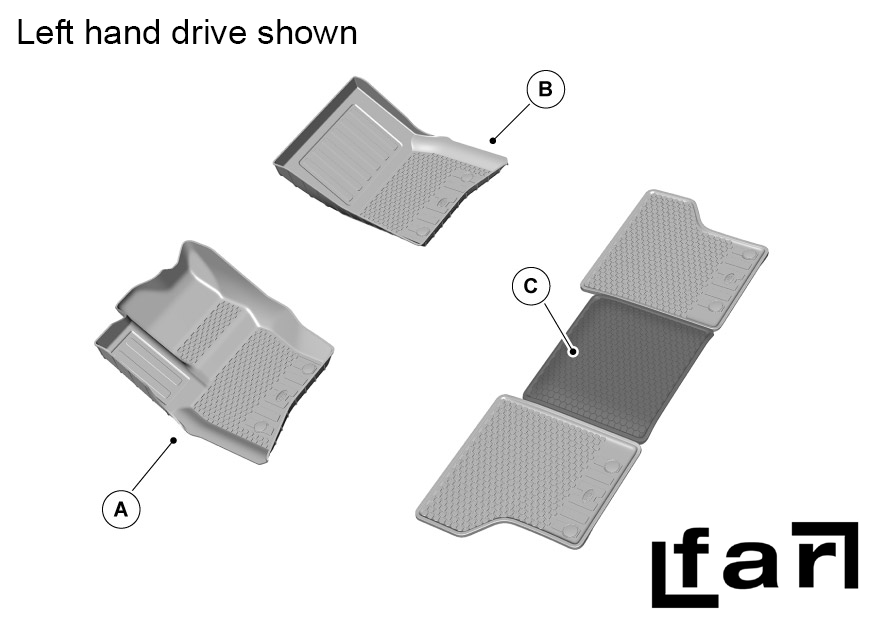 Left hand drive shown

B

C

A

far